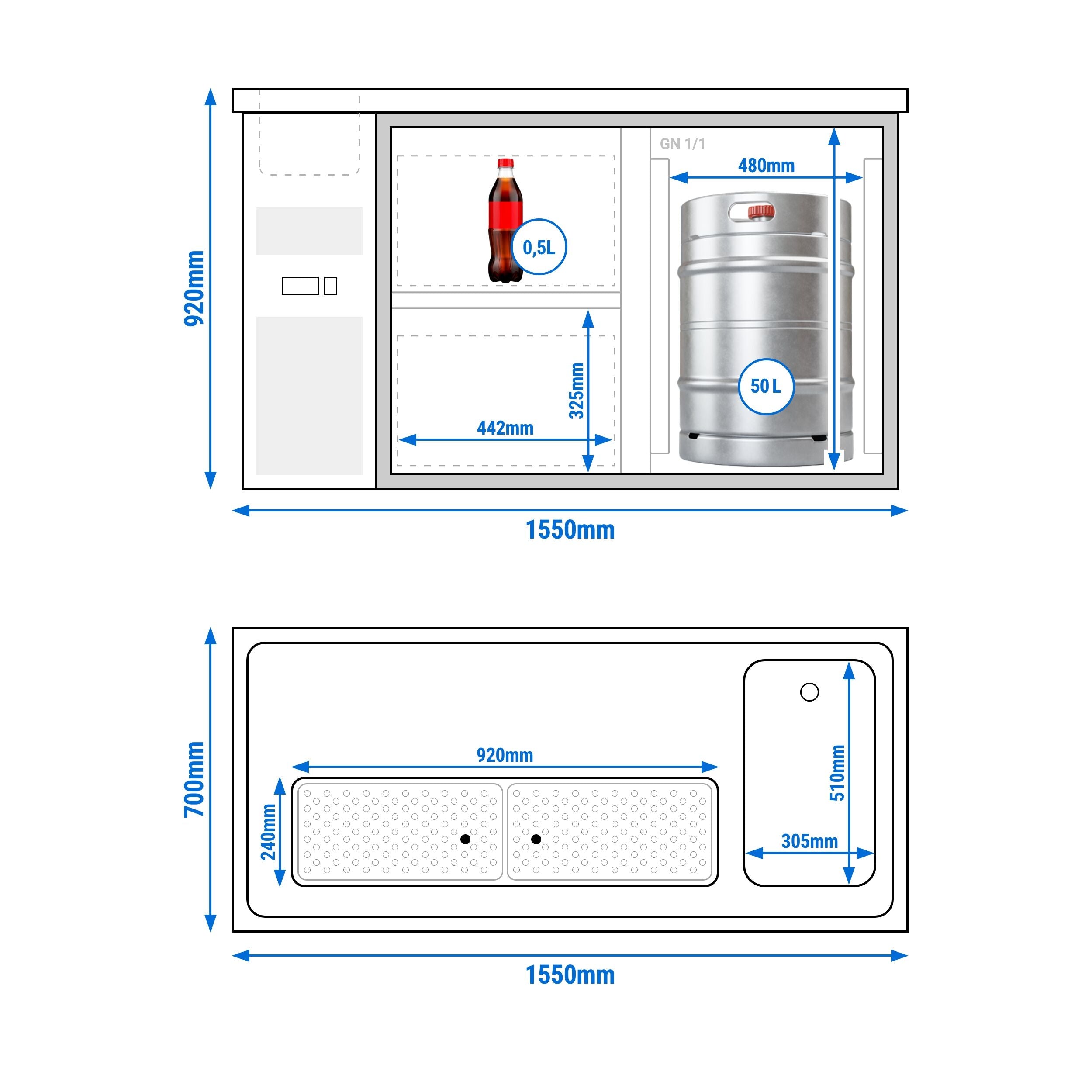 920mm

GN 1/1

480mm

0,5L

325mm

442mm

50 L

1550mm

700mm

920mm

240mm

510mm

305mm

1550mm