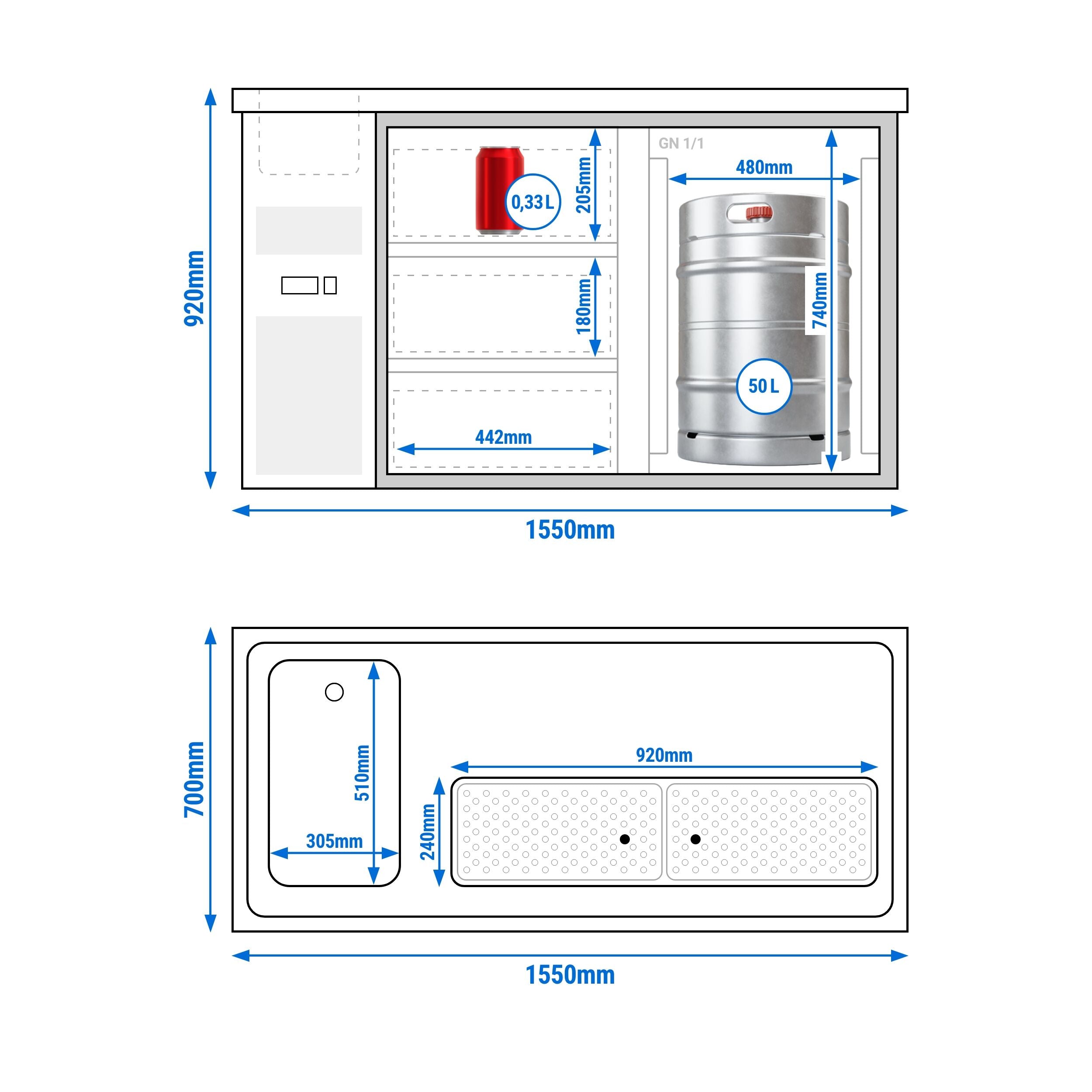 920mm

0,33 L

205mm

180mm

442mm

GN 1/1

480mm

740mm

50 L

1550mm

700mm

510mm

305mm

920mm

240mm

1550mm