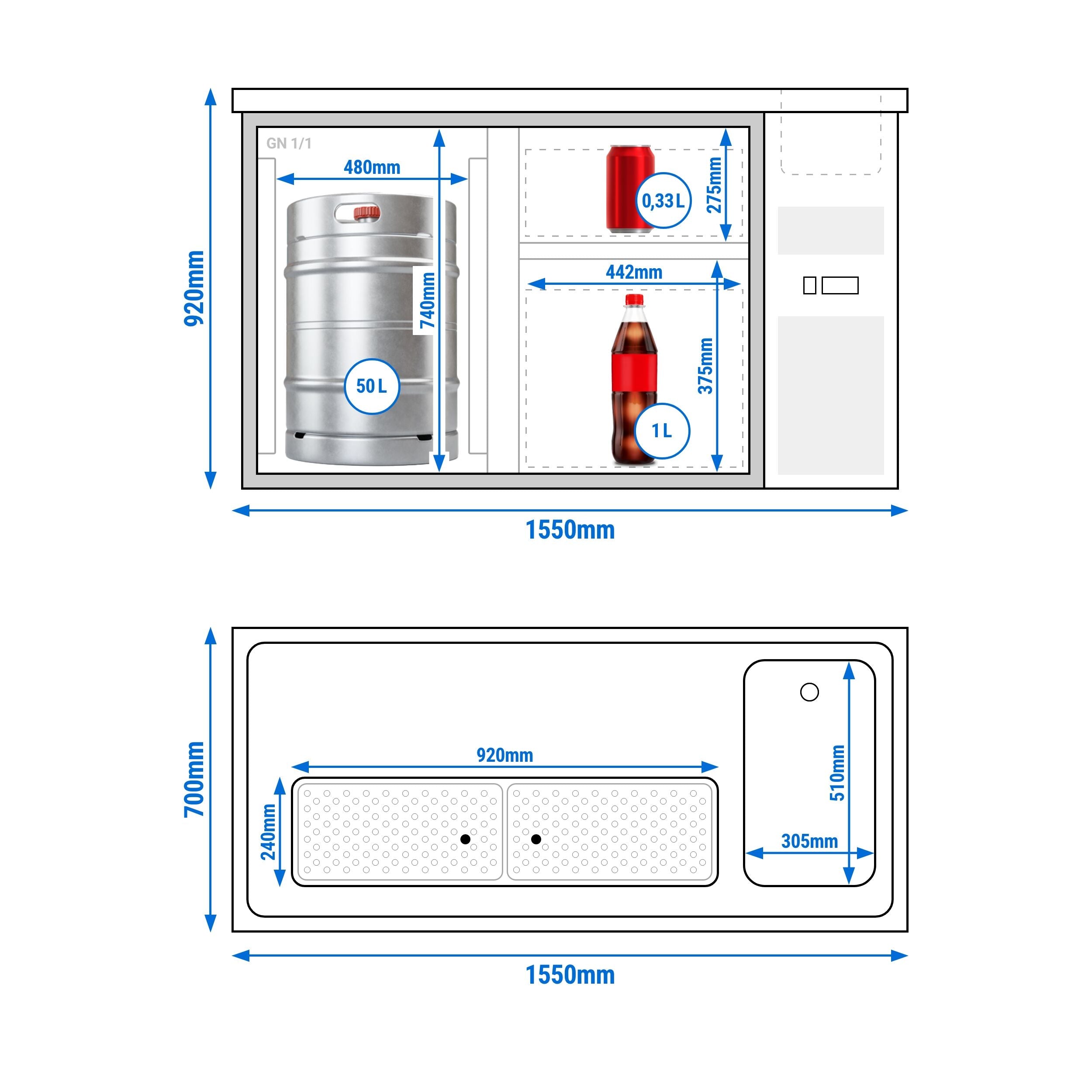 920mm

GN 1/1

480mm

740mm

50 L

0,33 L

275mm

442mm

375mm

1 L

1550mm

700mm

920mm

240mm

510mm

305mm

1550mm