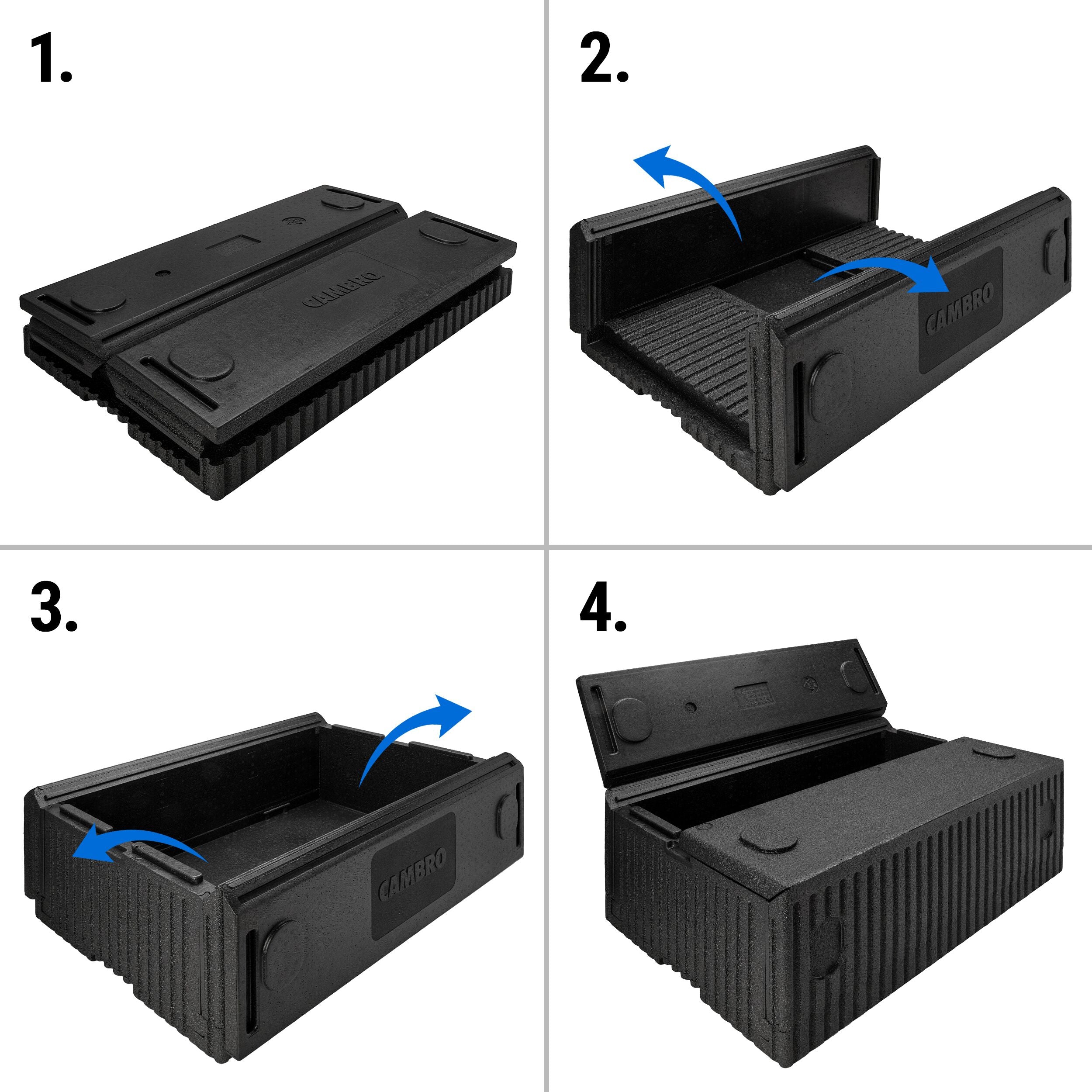 1.

CAMBRO

2.

CAMBRO

3.

CAMBRO

4.