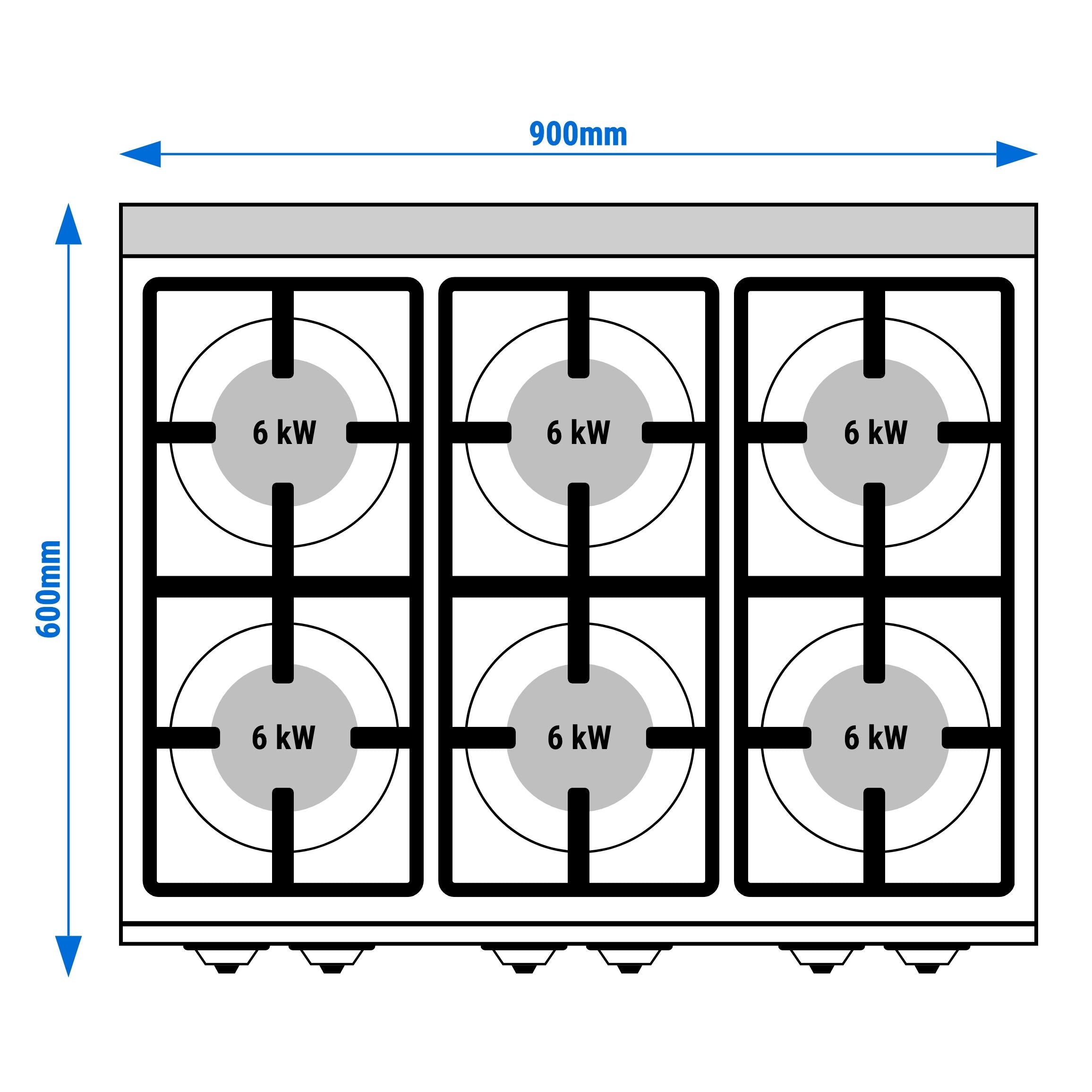 900mm

600mm

6 kW

6 kW

6 kW

6 kW

6 kW

6 kW