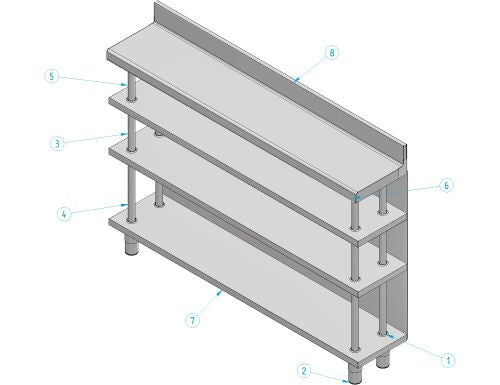 8
5
3
6
4
7
1
2