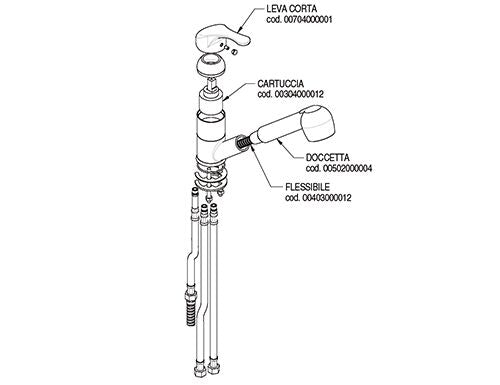 LEVA CORTA
cod. 00704000001

CARTUCCIA
cod. 00304000012

DOCCETTA
cod. 00502000004

FLESSIBILE
cod. 00403000012