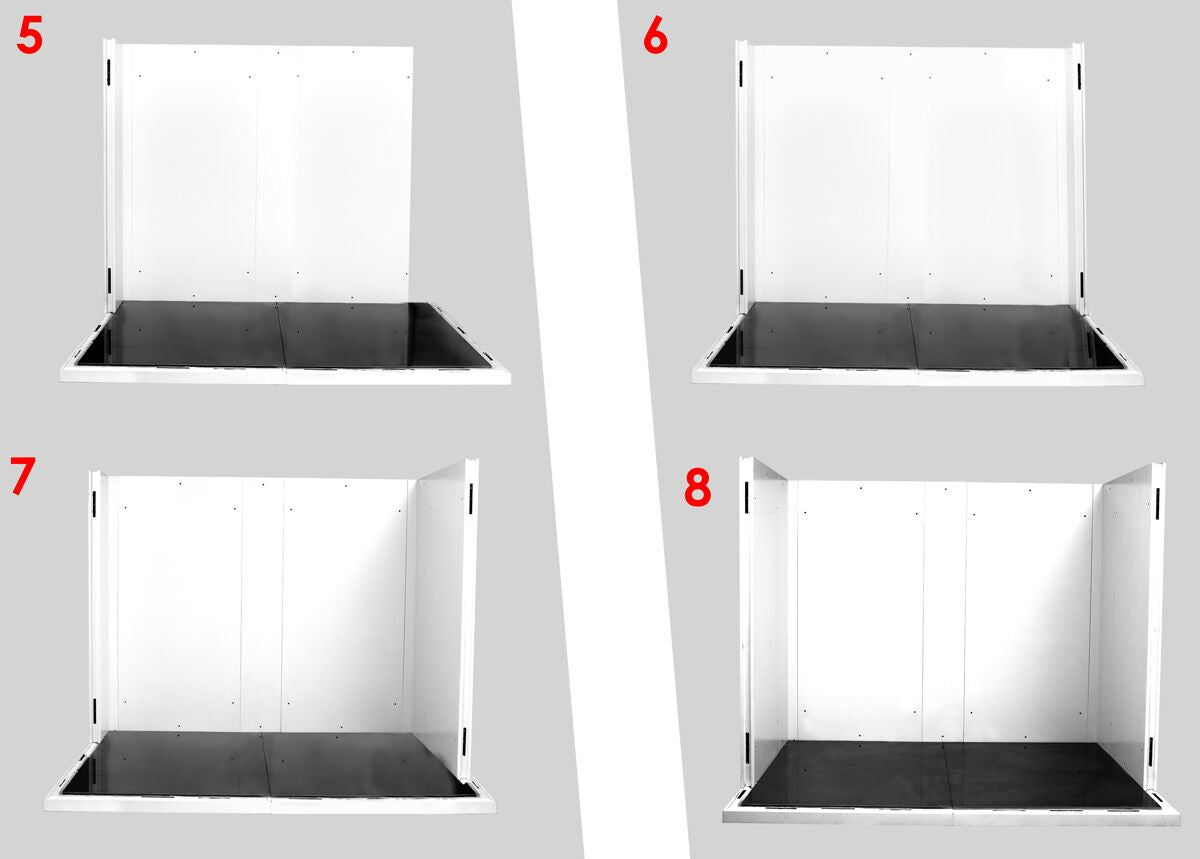 5

6

7

8