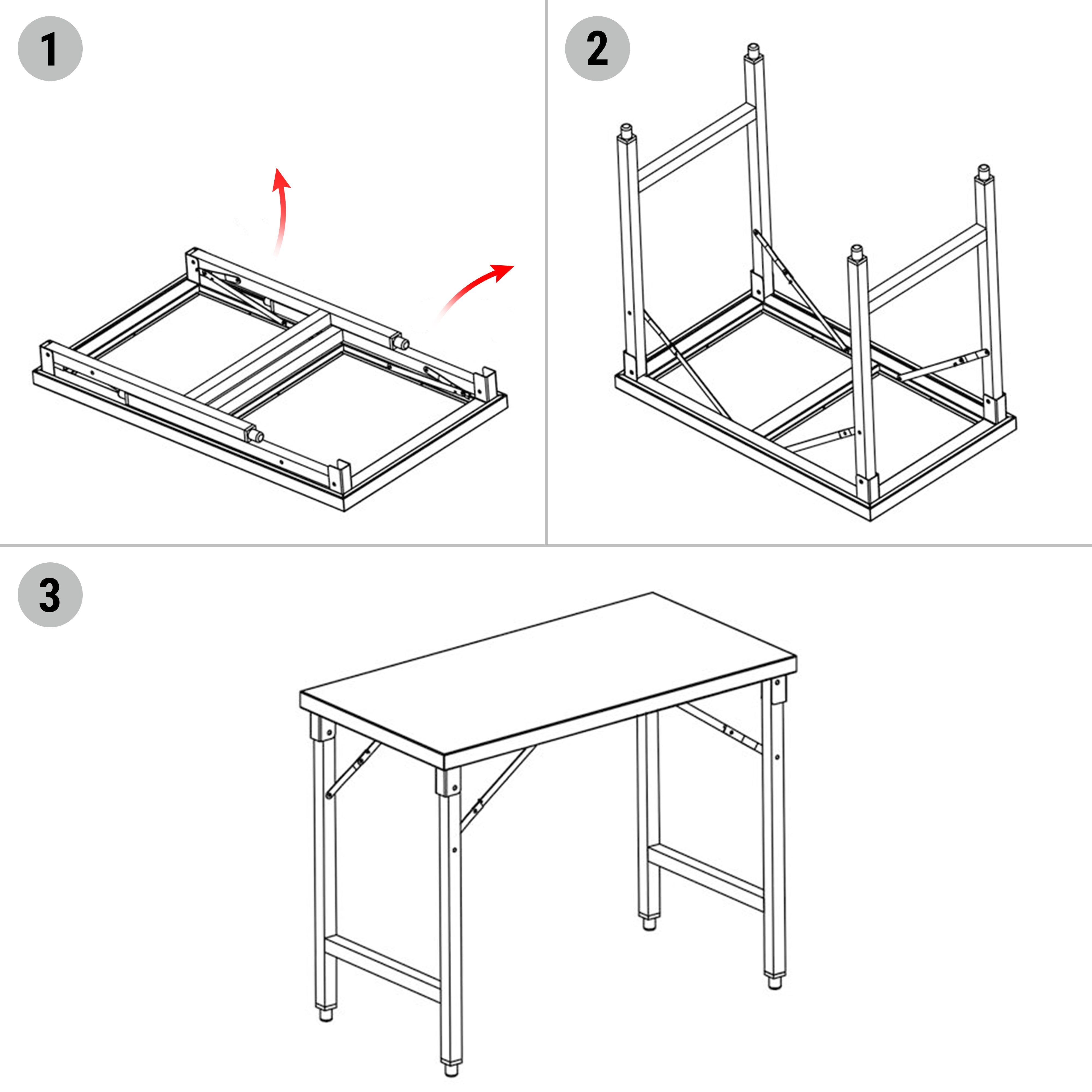 1

2

3