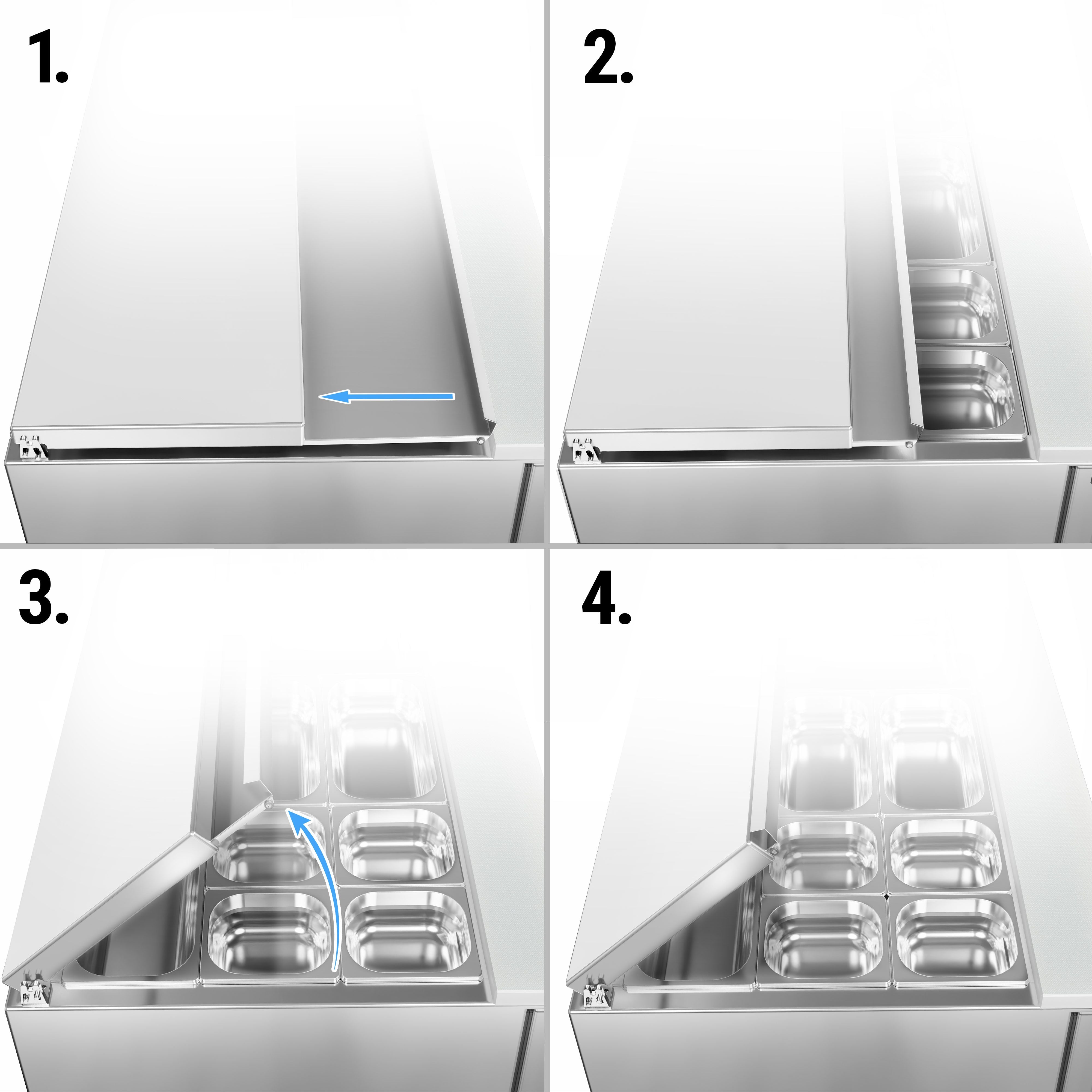 1.

2.

3.

4.