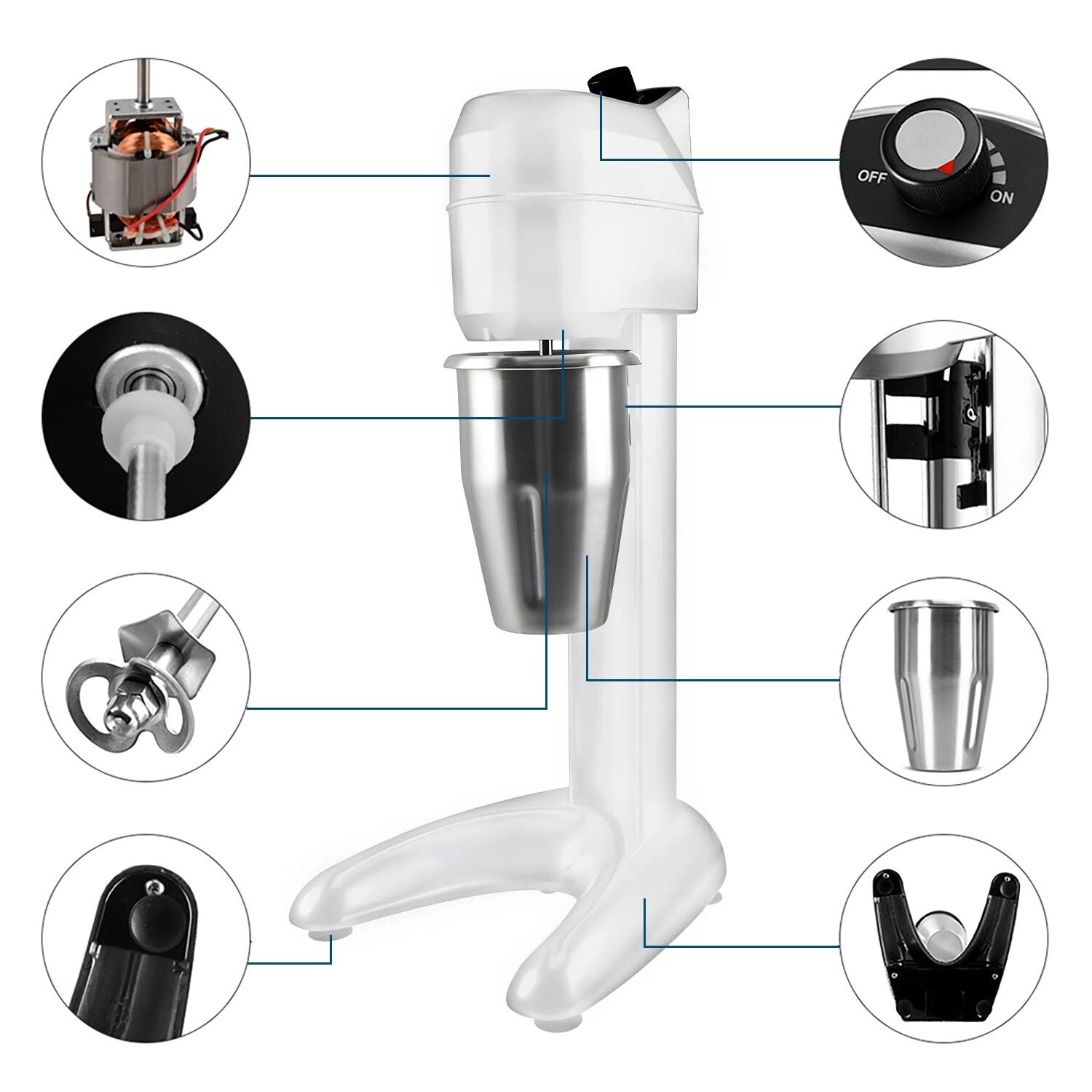 OFF
ON