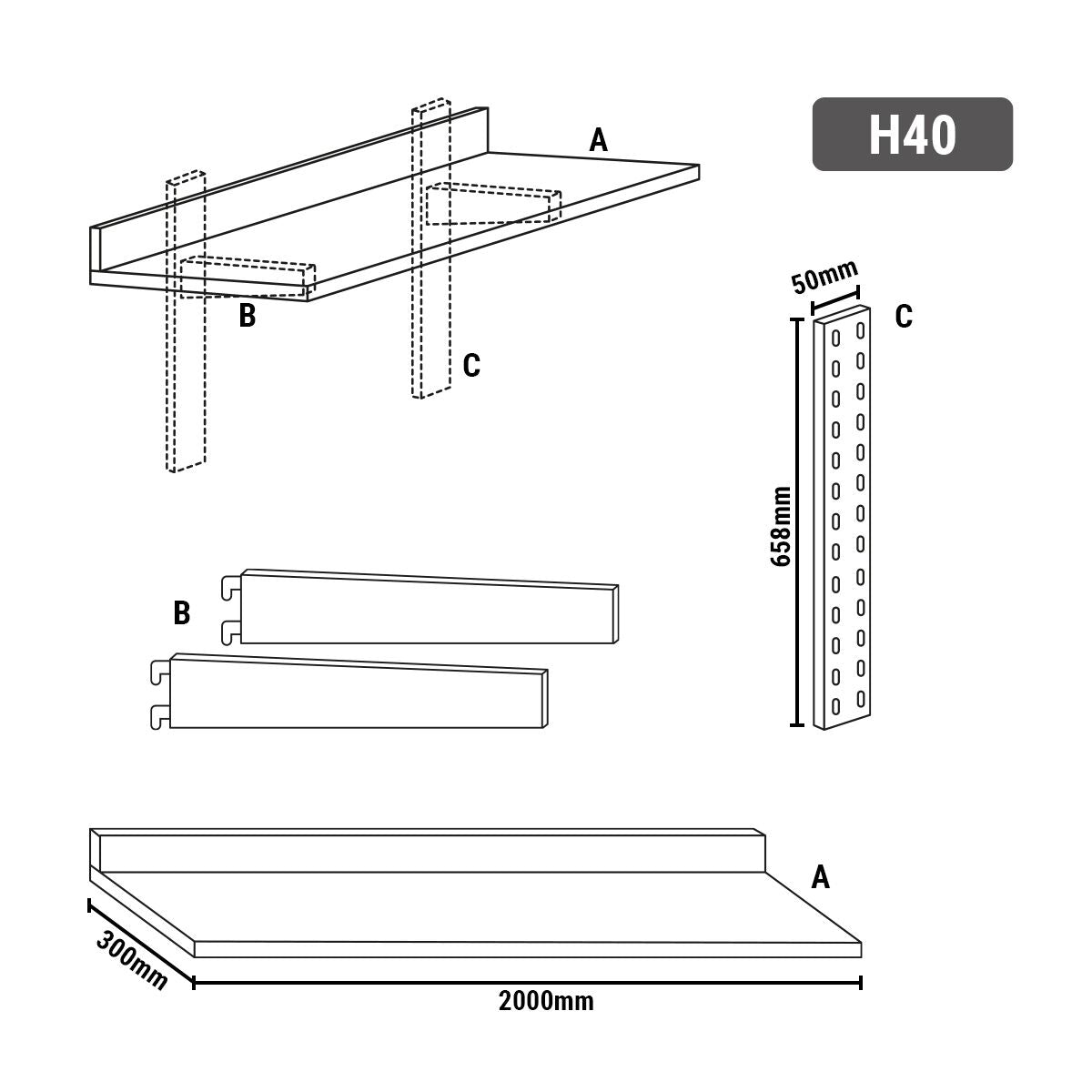 H40

A

B

C

50mm

C

658mm

B

A

300mm

2000mm