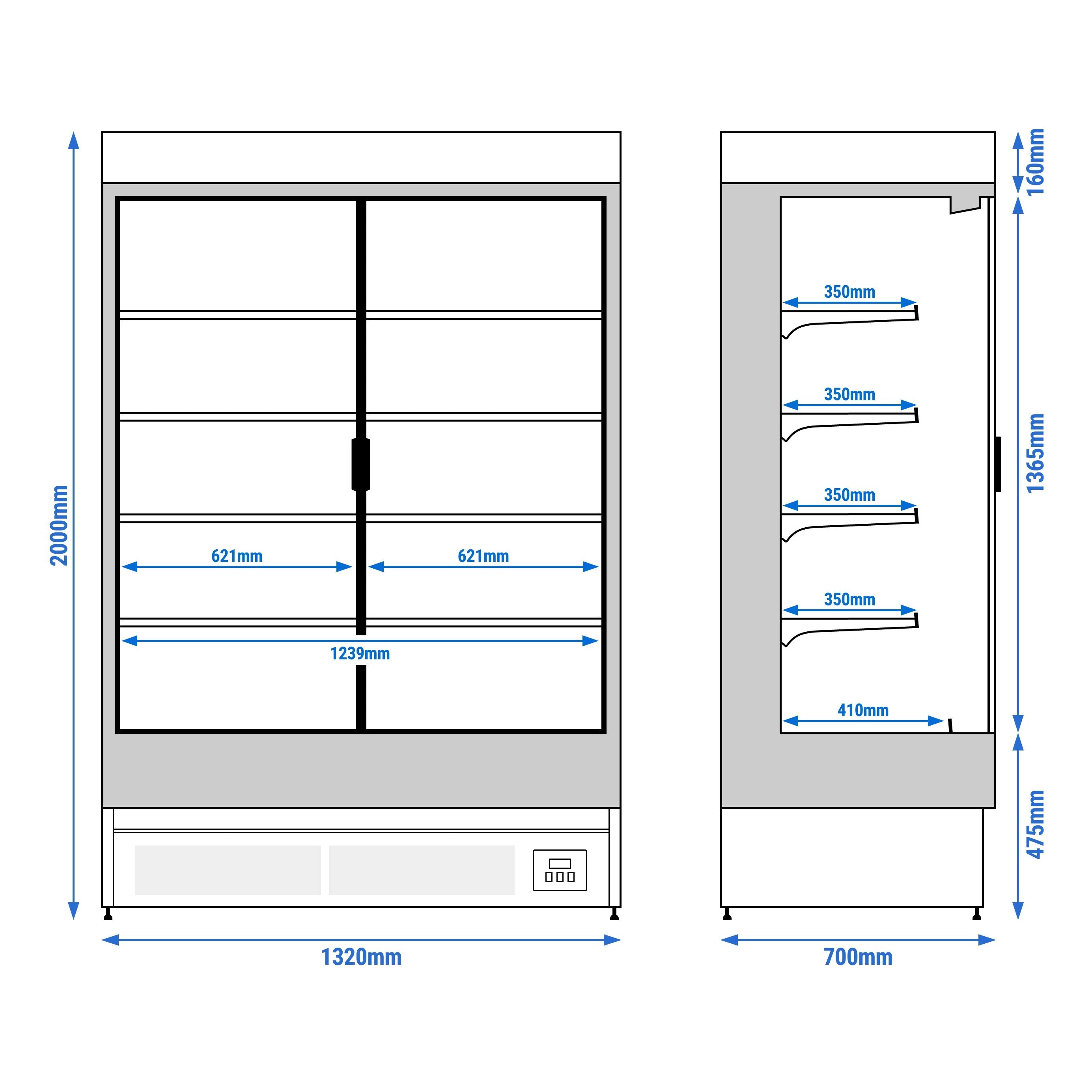 2000mm

621mm

621mm

1239mm

1320mm

350mm

350mm

350mm

350mm

410mm

160mm

1365mm

475mm

700mm