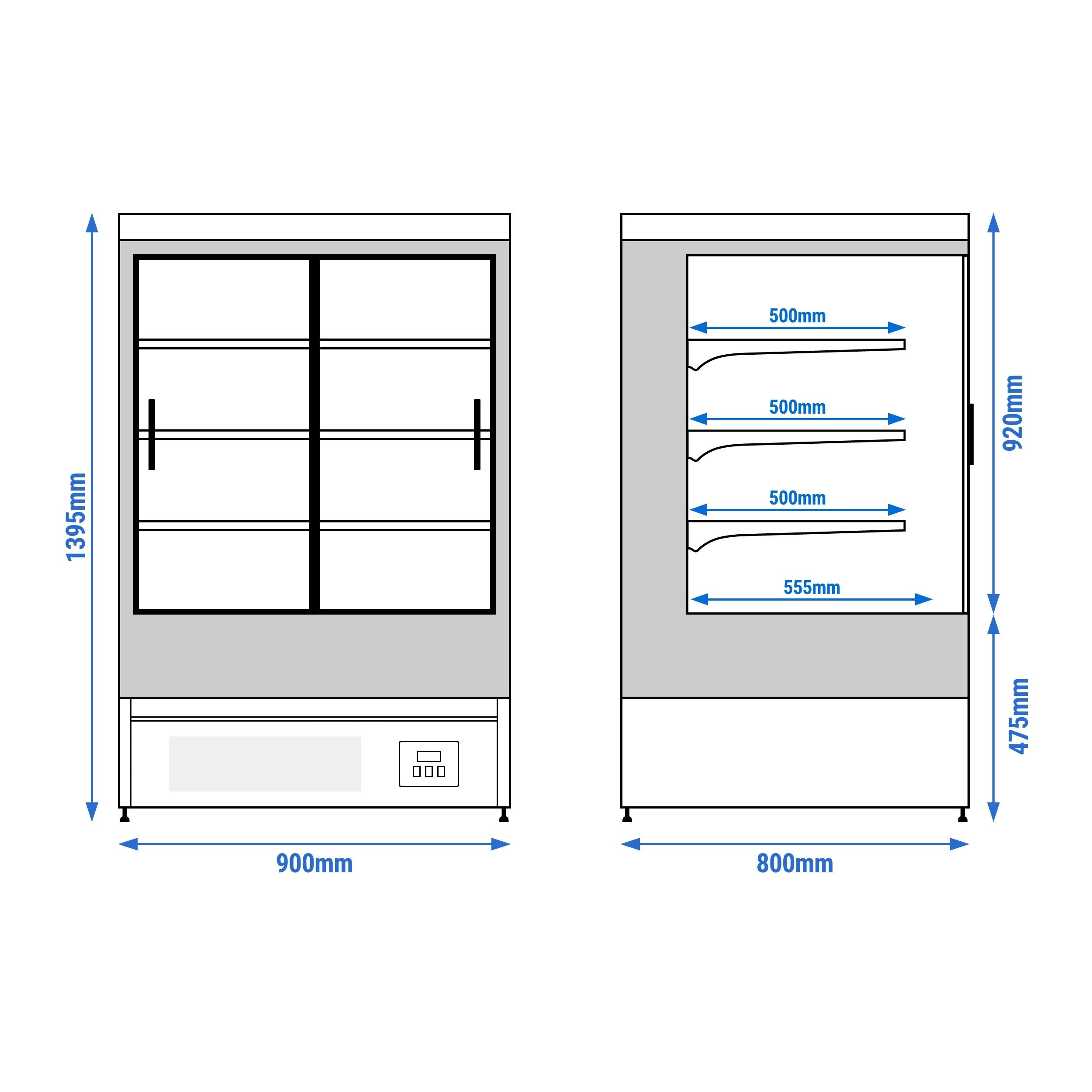 1395mm

900mm

500mm

500mm

500mm

555mm

920mm

475mm

800mm