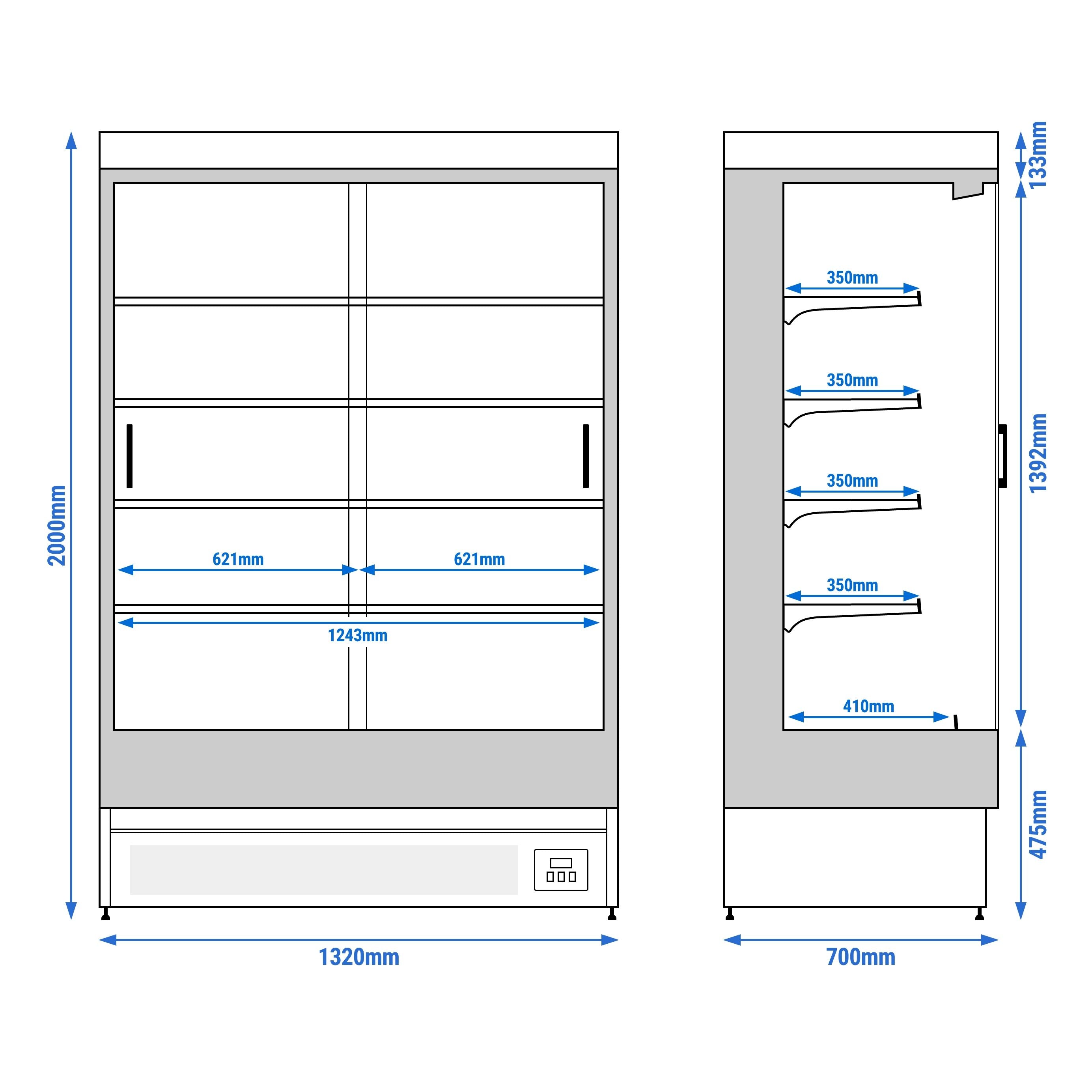 2000mm

621mm

621mm

1243mm

1320mm

133mm

350mm

350mm

350mm

350mm

410mm

1392mm

475mm

700mm