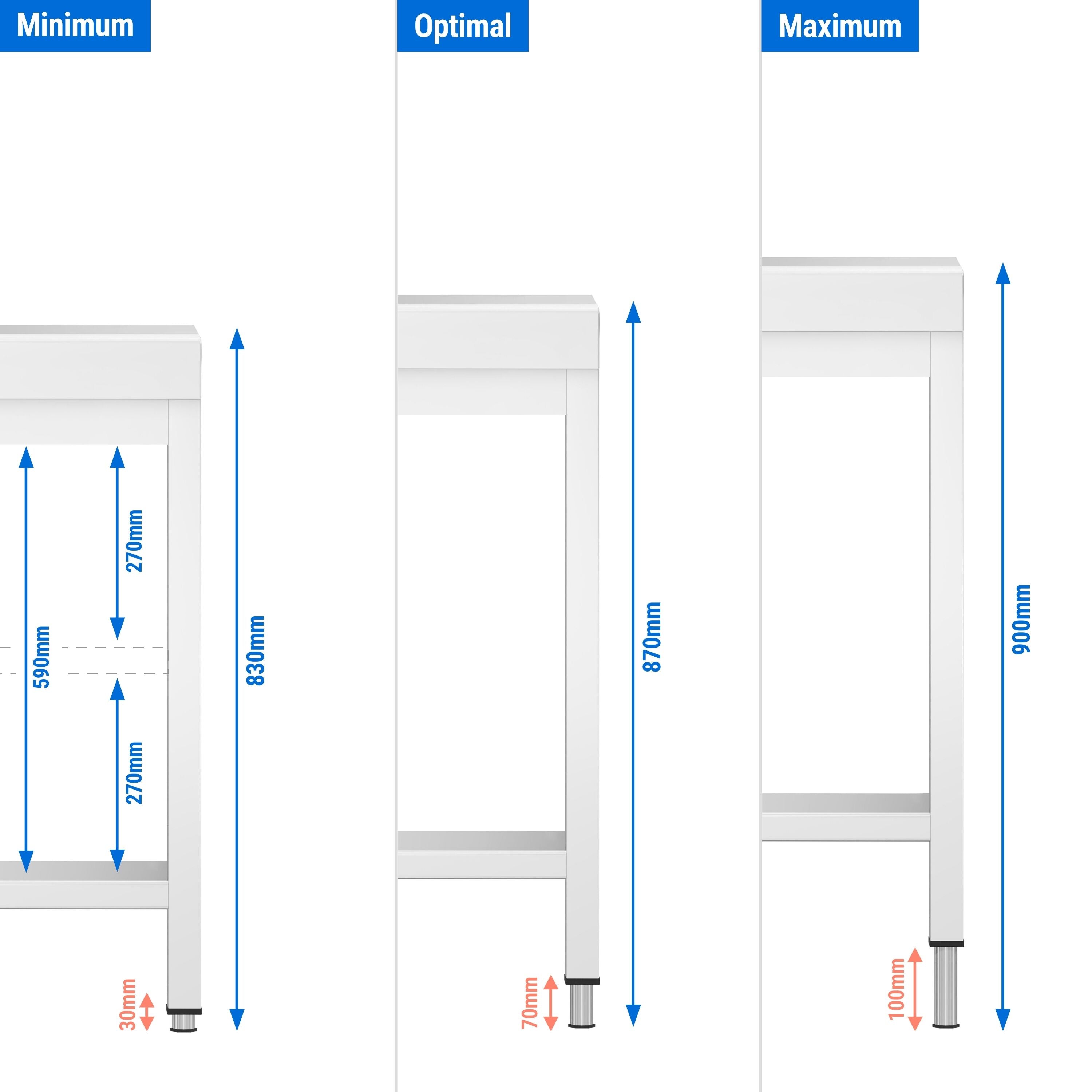 Minimum

590mm

270mm

270mm

830mm

30mm

Optimal

870mm

70mm

Maximum

900mm

100mm