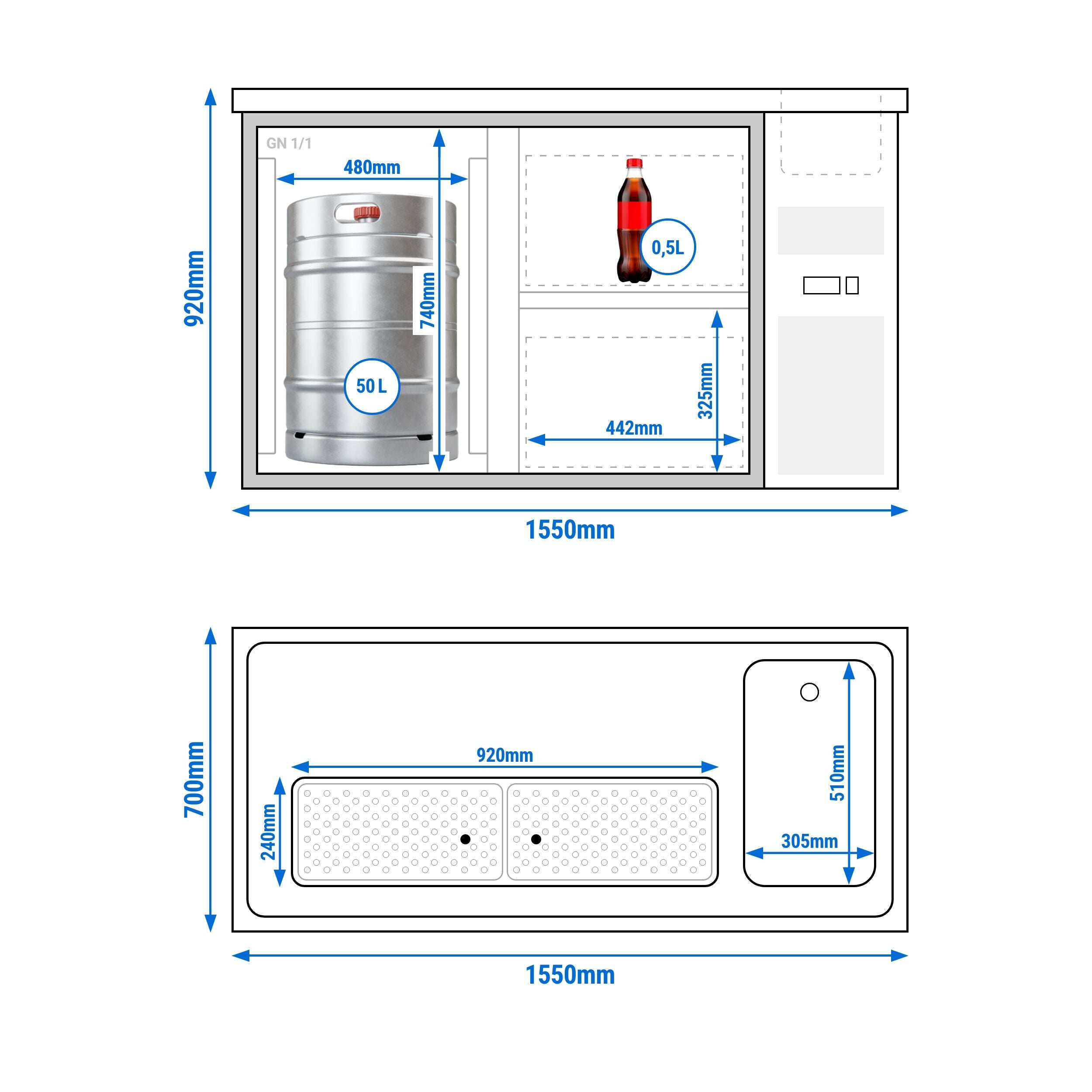 920mm

GN 1/1

480mm

740mm

50 L

0,5L

325mm

442mm

1550mm

700mm

920mm

240mm

510mm

305mm

1550mm