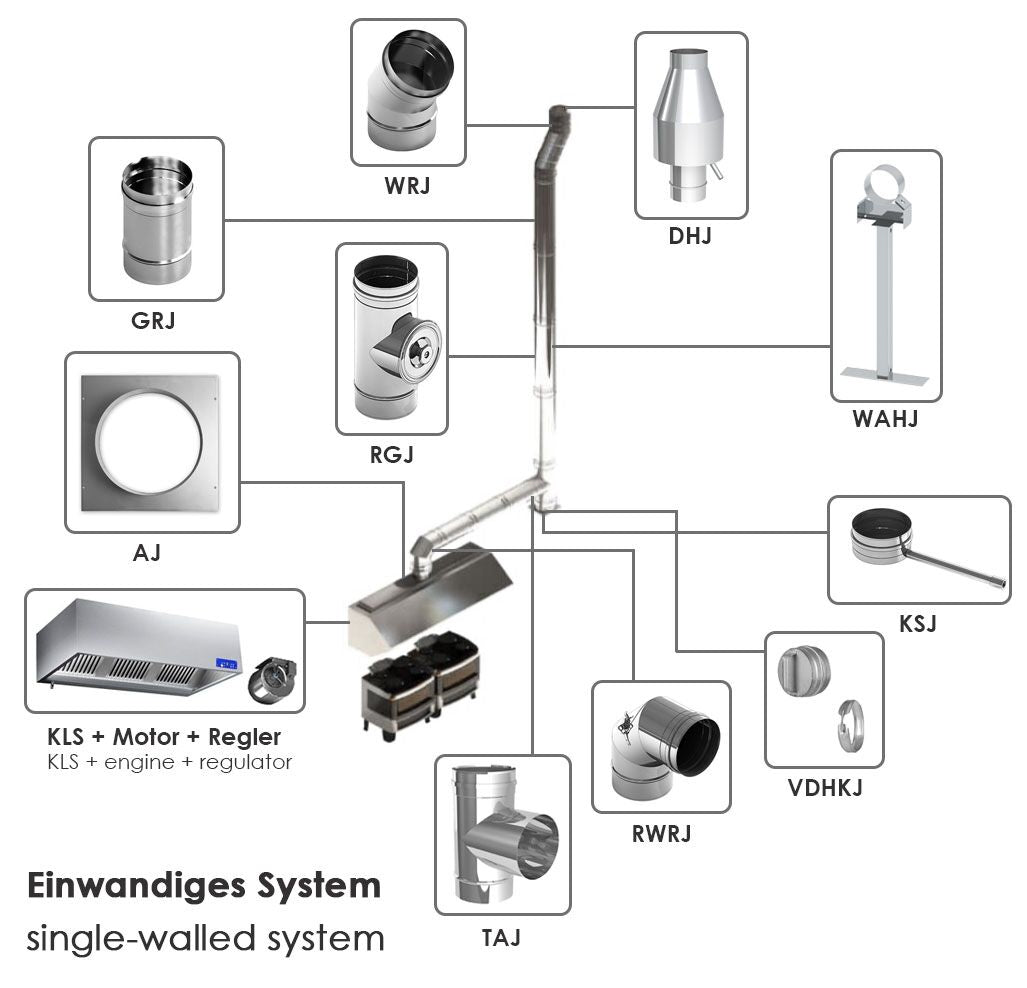 WRJ

DHJ

GRJ

RGJ

WAHJ

AJ

KSJ

KLS + Motor + Regler
KLS + engine + regulator

VDHKJ

RWRJ

TAJ

Einwandiges System
single-walled system