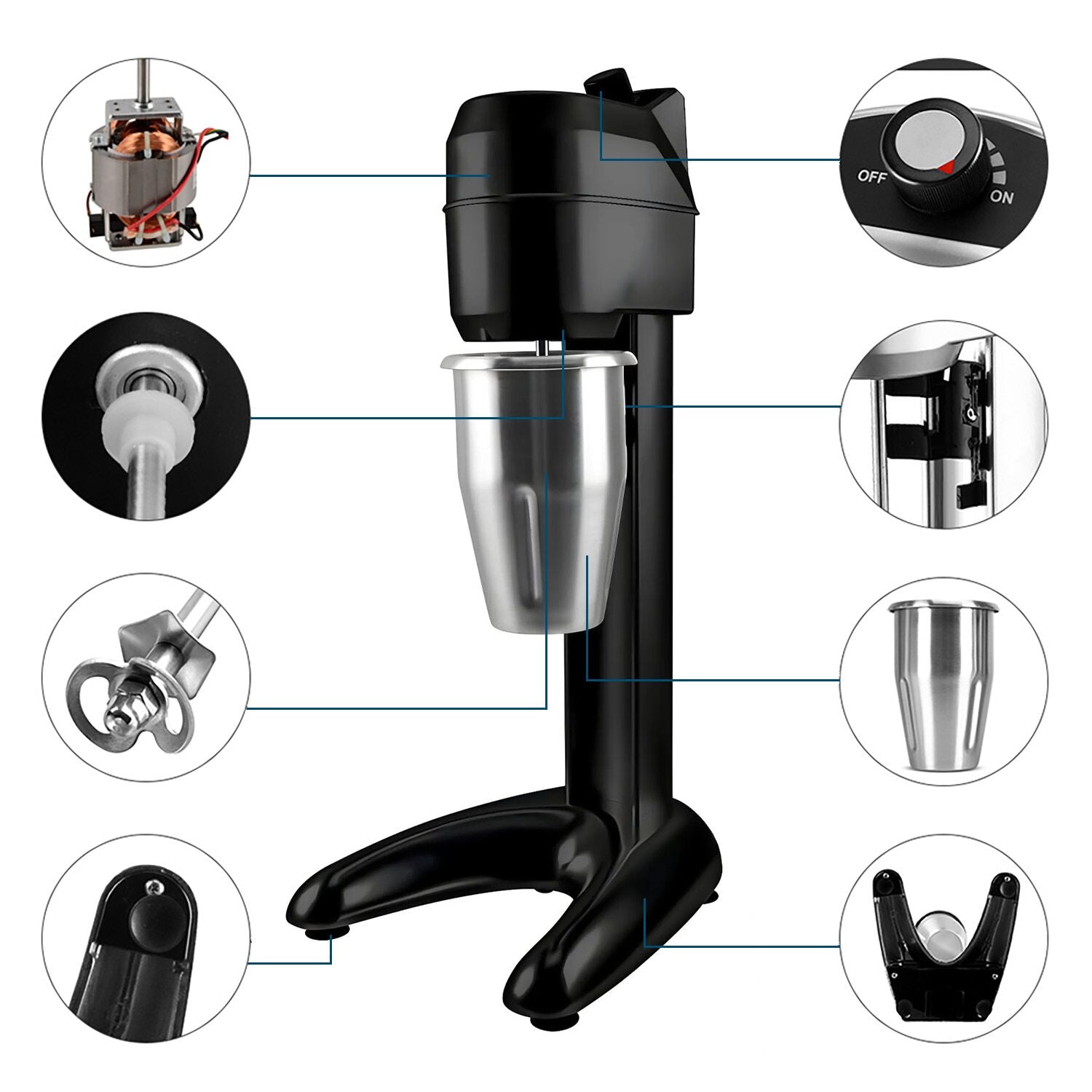 OFF
ON