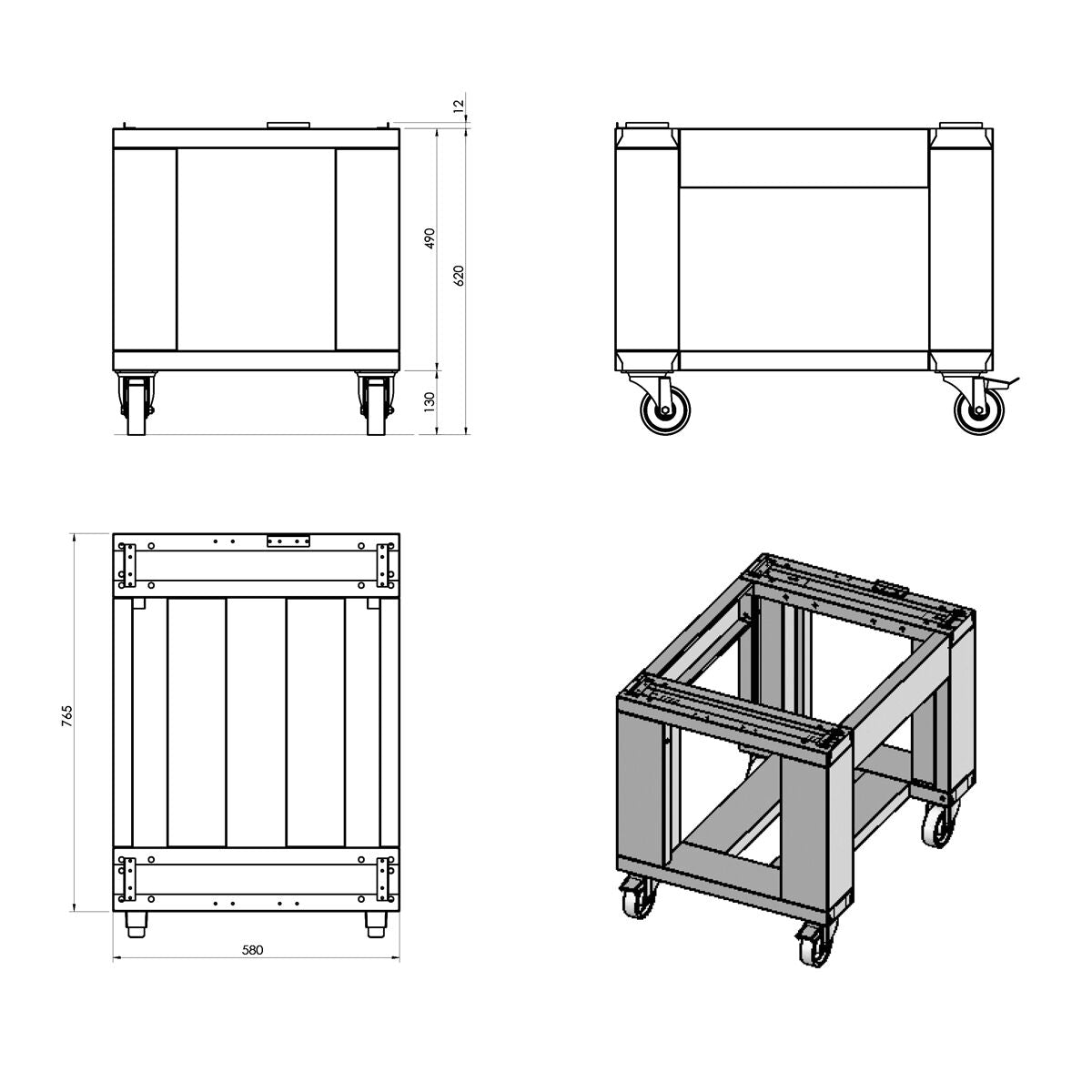 12

490

620

130

765

580