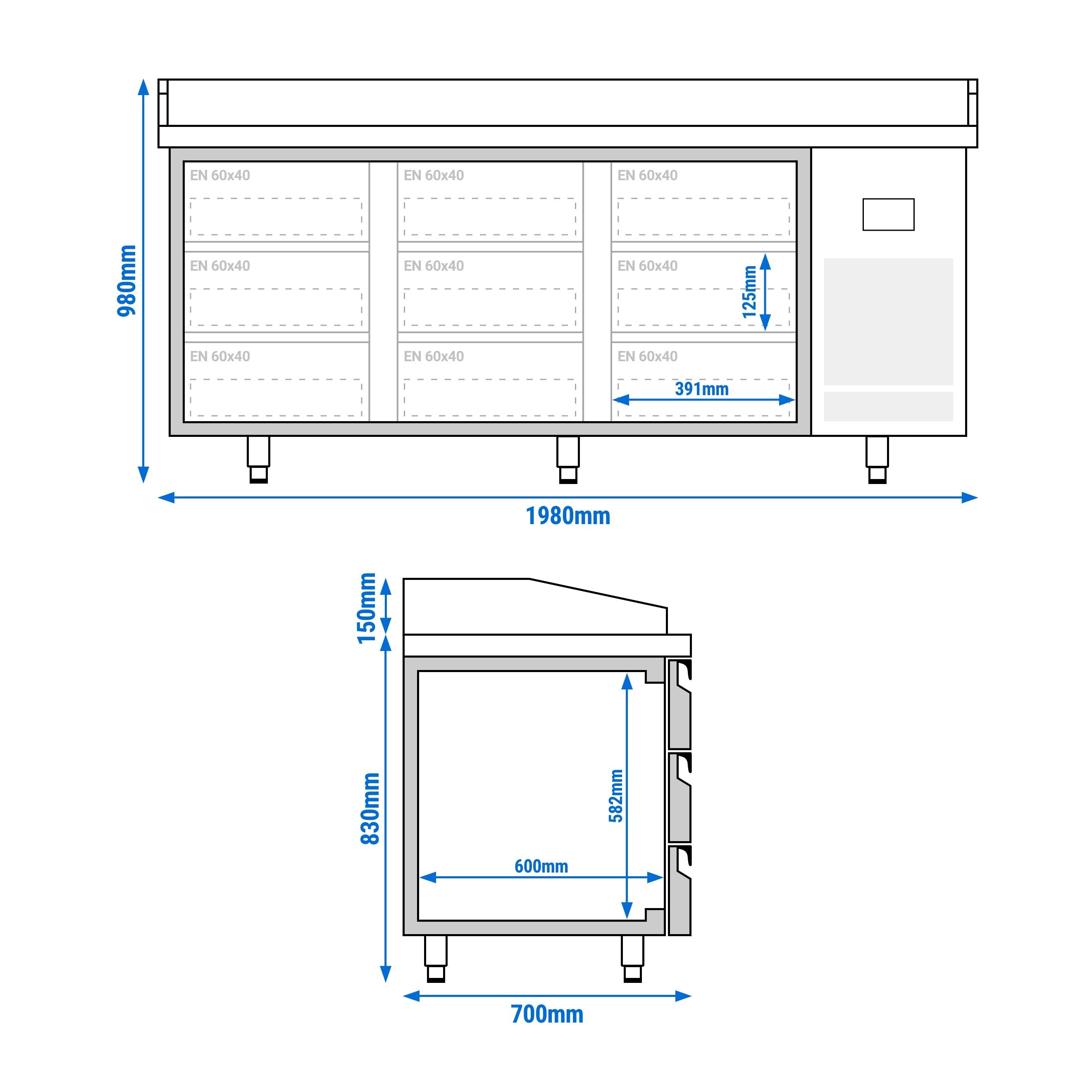 980mm

EN 60x40
EN 60x40
EN 60x40
EN 60x40
EN 60x40
EN 60x40
125mm
EN 60x40
EN 60x40
EN 60x40
391mm

1980mm

150mm
830mm
582mm
600mm
700mm