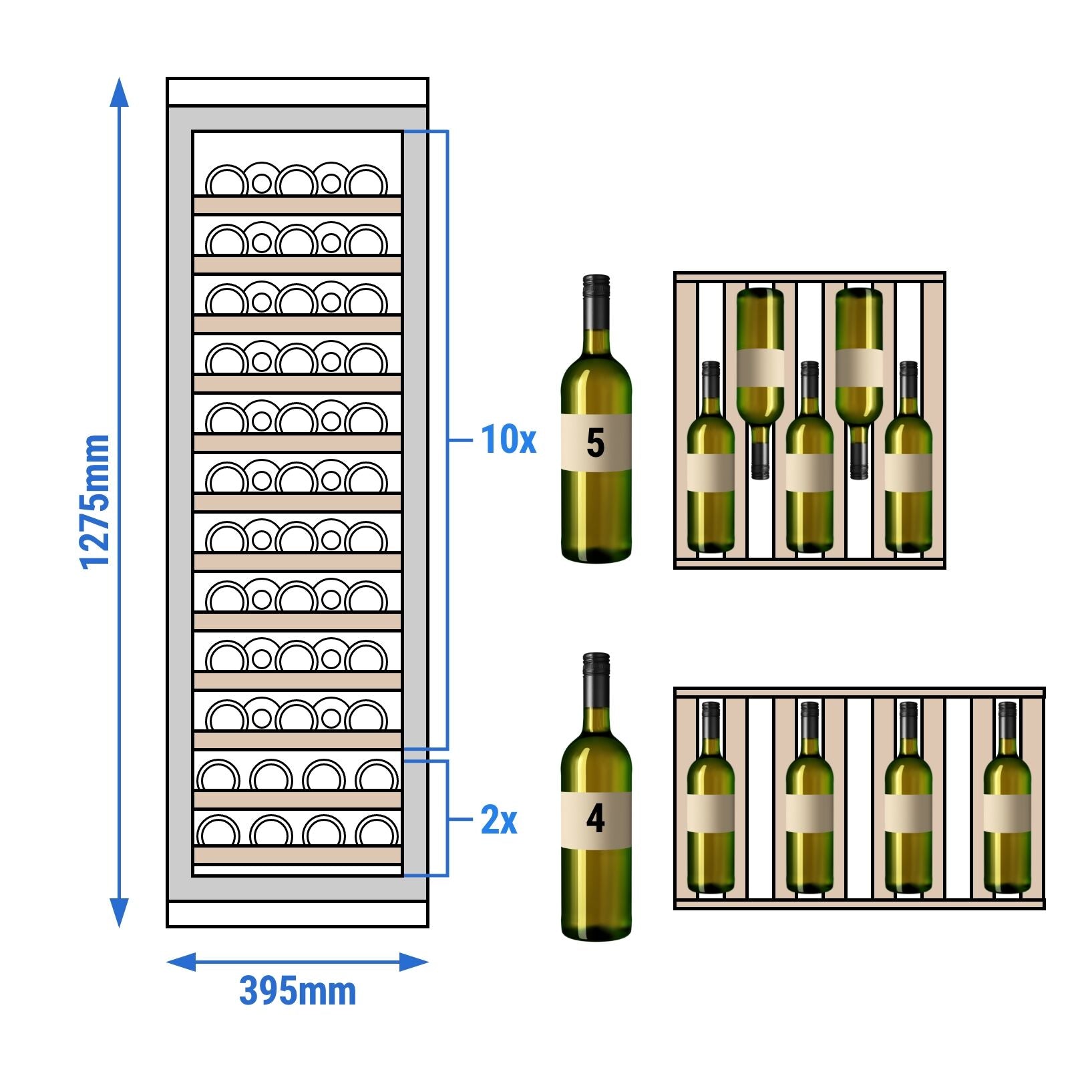 1275mm

10x

5

2x

4

395mm